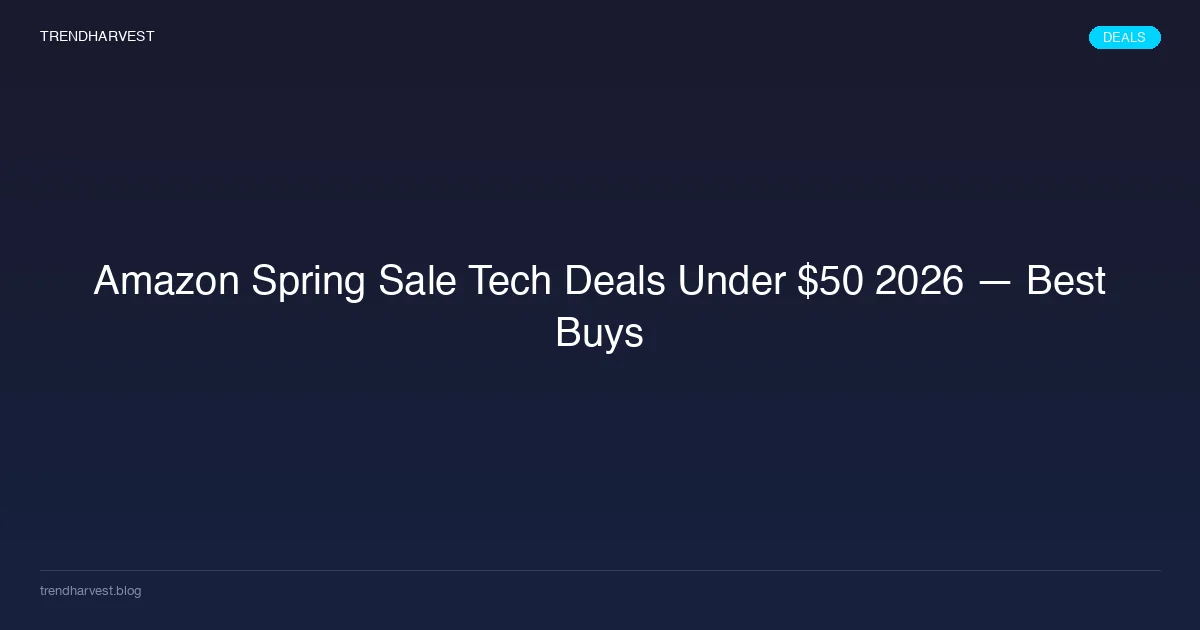 TRENDHARVEST

DEALS

Amazon Spring Sale Tech Deals Under $50 2026 — Best Buys

trendharvest.blog