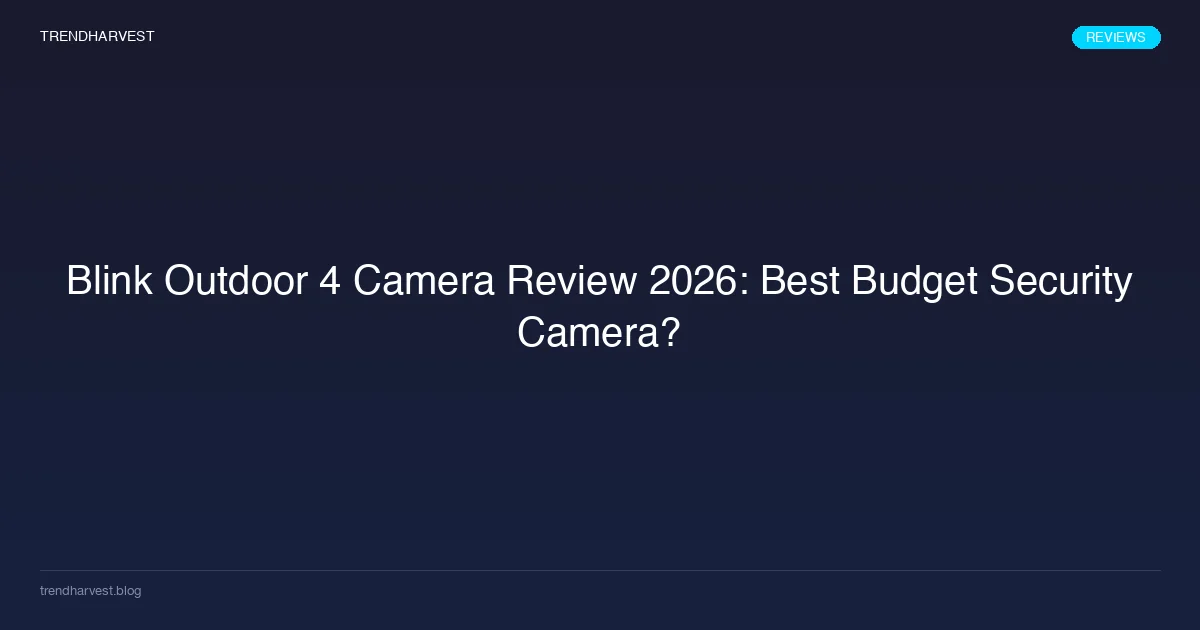 TRENDHARVEST

REVIEWS

Blink Outdoor 4 Camera Review 2026: Best Budget Security Camera?

trendharvest.blog